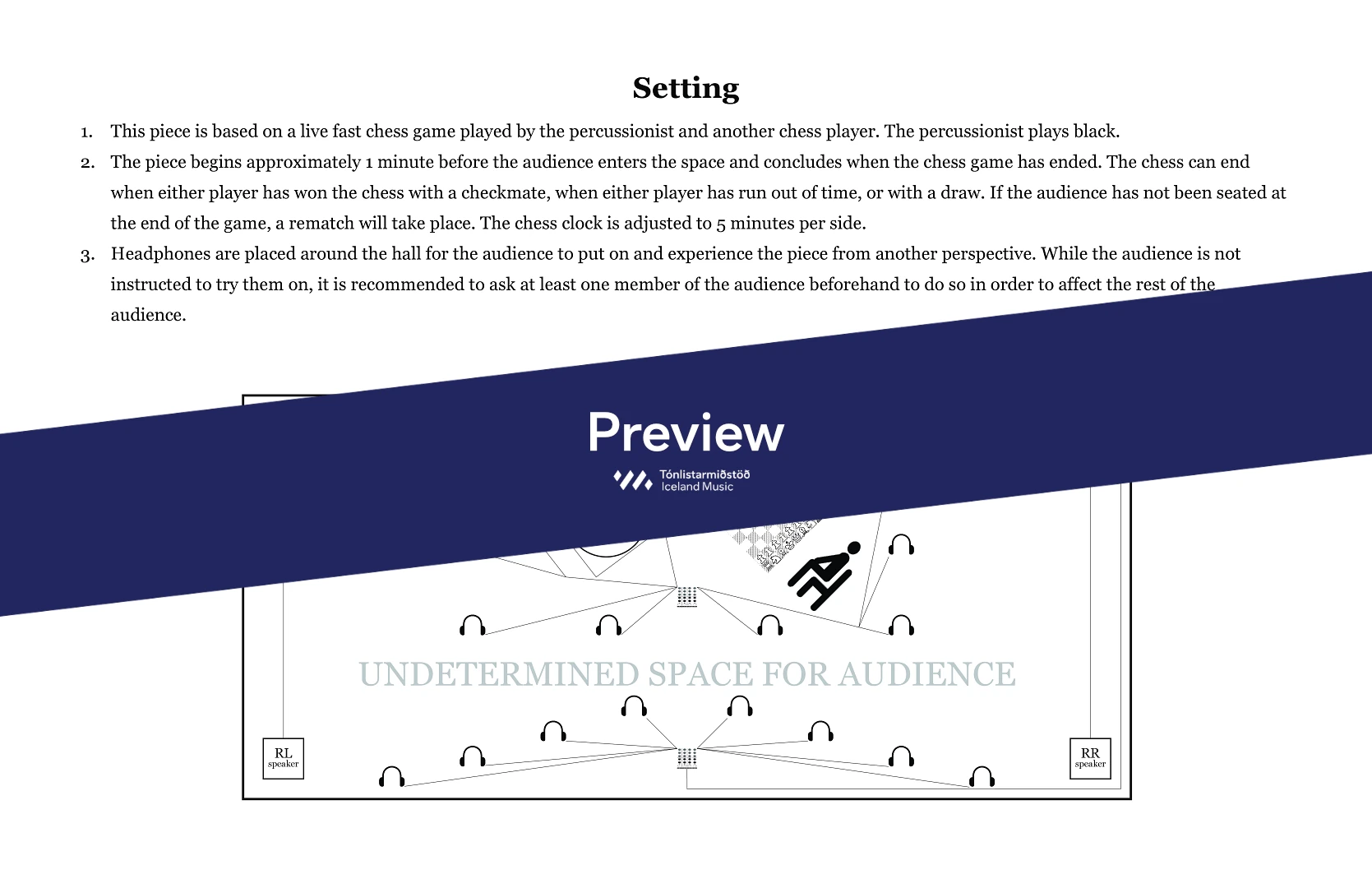 Setting

1. This piece is based on a live fast chess game played by the percussionist and another chess player. The percussionist plays black.

2. The piece begins approximately 1 minute before the audience enters the space and concludes when the chess game has ended. The chess can end when either player has won the chess with a checkmate, when either player has run out of time, or with a draw. If the audience has not been seated at the end of the game, a rematch will take place. The chess clock is adjusted to 5 minutes per side.

3. Headphones are placed around the hall for the audience to put on and experience the piece from another perspective. While the audience is not instructed to try them on, it is recommended to ask at least one member of the audience beforehand to do so in order to affect the rest of the audience.

Preview

Tónlistarmiðstöð
Iceland Music

UNDETERMINED SPACE FOR AUDIENCE

RL
speaker

RR
speaker